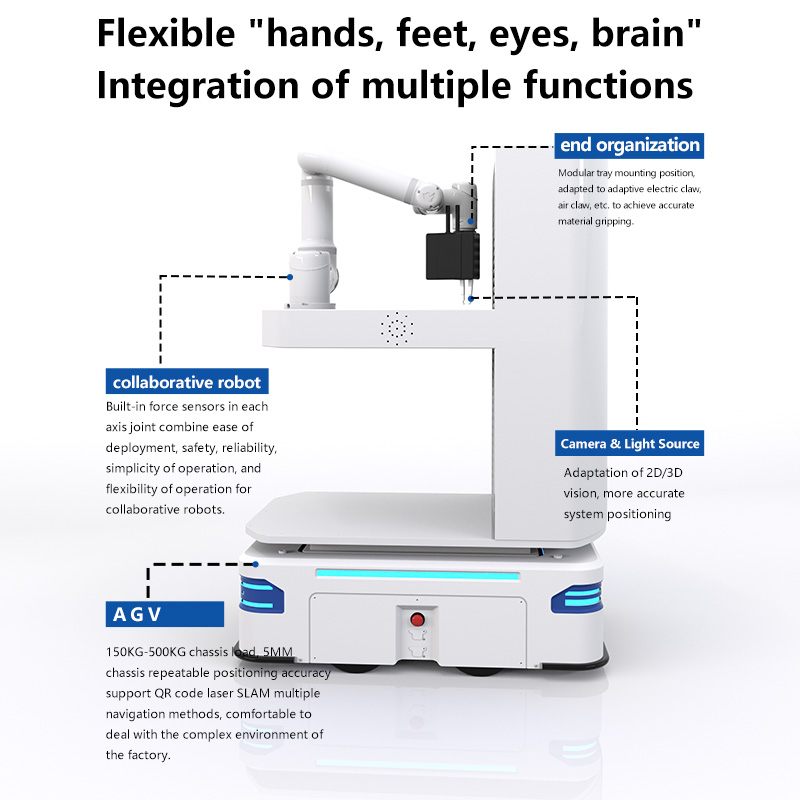 Flexible "hands, feet, eyes, brain"
Integration of multiple functions

end organization

Modular tray mounting position, adapted to adaptive electric claw, air claw, etc. to achieve accurate material gripping.

collaborative robot

Built-in force sensors in each axis joint combine ease of deployment, safety, reliability, simplicity of operation, and flexibility of operation for collaborative robots.

Camera & Light Source

Adaptation of 2D/3D vision, more accurate system positioning

AGV

150KG-500KG chassis load, 5MM chassis repeatable positioning accuracy support QR code laser SLAM multiple navigation methods, comfortable to deal with the complex environment of the factory.